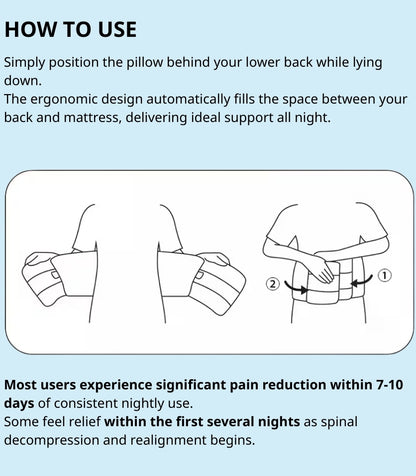 HOW TO USE

Simply position the pillow behind your lower back while lying down.
The ergonomic design automatically fills the space between your back and mattress, delivering ideal support all night.

② ①

Most users experience significant pain reduction within 7-10 days of consistent nightly use.
Some feel relief within the first several nights as spinal decompression and realignment begins.