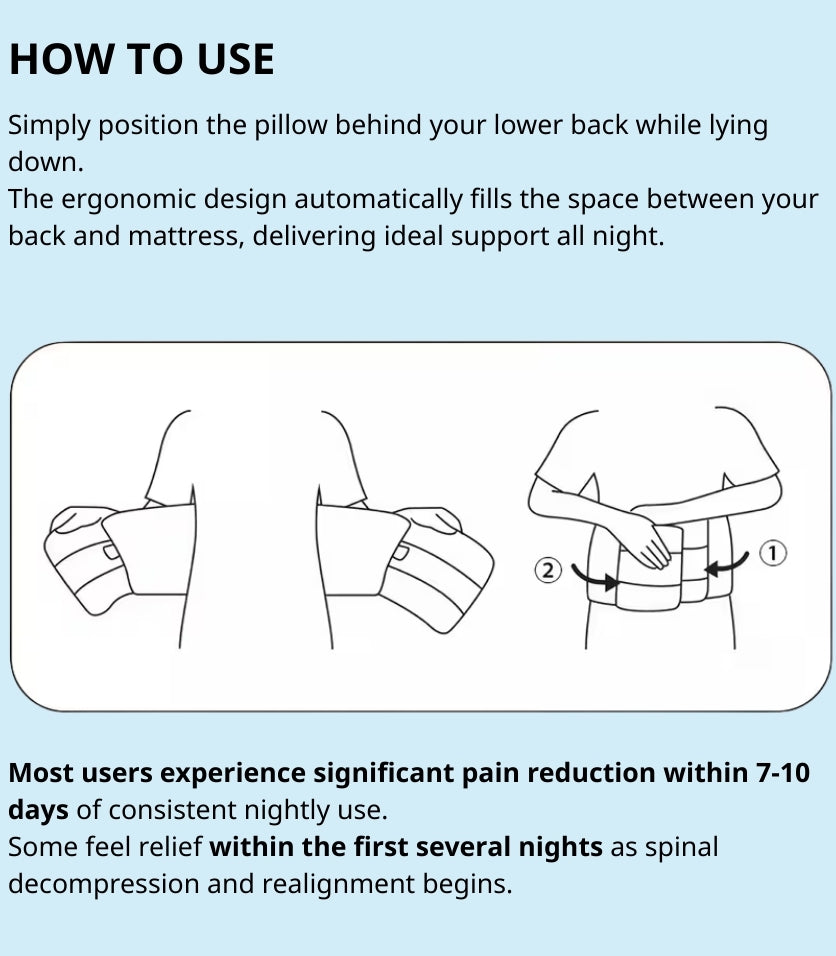 HOW TO USE

Simply position the pillow behind your lower back while lying down.
The ergonomic design automatically fills the space between your back and mattress, delivering ideal support all night.

2

1

Most users experience significant pain reduction within 7-10 days of consistent nightly use.
Some feel relief within the first several nights as spinal decompression and realignment begins.